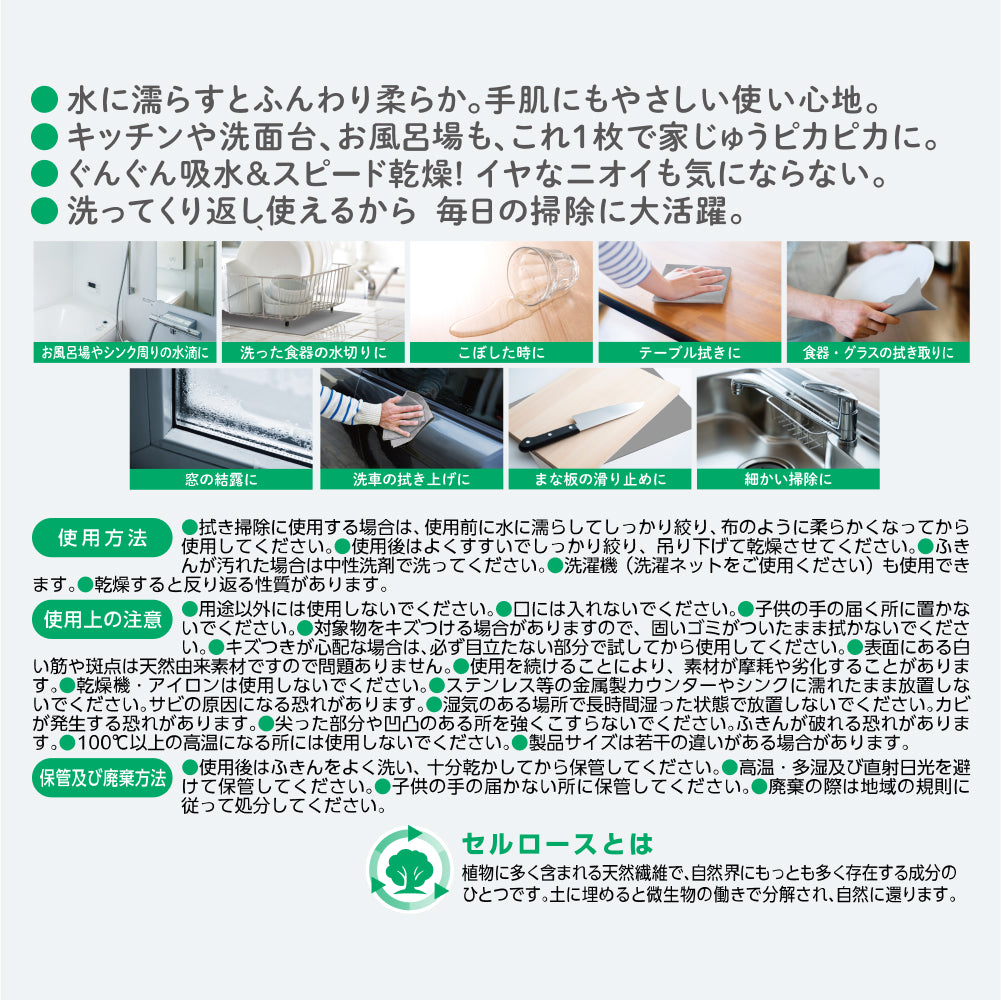 ● 水に濡らすとふんわり柔らか。手肌にもやさしい使い心地。
● キッチンや洗面台、お風呂場も、これ1枚で家じゅうピカピカに。
● ぐんぐん吸水＆スピード乾燥! イヤなニオイも気にならない。
● 洗ってくり返し使えるから 毎日の掃除に大活躍。

お風呂場やシンク周りの水滴に
洗った食器の水切りに
こぼした時に
テーブル拭きに
食器・グラスの拭き取りに
窓の結露に
洗車の拭き上げに
まな板の滑り止めに
細かい掃除に

使用方法
●拭き掃除に使用する場合は、使用前に水に濡らしてしっかり絞り、布のように柔らかくなってから使用してください。●使用後はよくすすいでしっかり絞り、吊り下げて乾燥させてください。●ふきんが汚れた場合は中性洗剤で洗ってください。●洗濯機（洗濯ネットをご使用ください）も使用できます。●乾燥すると反り返る性質があります。

使用上の注意
●用途以外には使用しないでください。●口には入れないでください。●子供の手の届く所に置かないでください。●対象物をキズつける場合がありますので、固いゴミがついたまま拭かないでください。●キズつきが心配な場合は、必ず目立たない部分で試してから使用してください。●表面にある白い筋や斑点は天然由来素材ですので問題ありません。●使用を続けることにより、素材が摩耗や劣化することがあります。●乾燥機・アイロンは使用しないでください。●ステンレス等の金属製カウンターやシンクに濡れたまま放置しないでください。サビの原因になる恐れがあります。●湿気のある場所で長時間湿った状態で放置しないでください。カビが発生する恐れがあります。●尖った部分や凹凸のある所を強くこすらないでください。ふきんが破れる恐れがあります。●100℃以上の高温になる所には使用しないでください。●製品サイズは若干の違いがある場合があります。

保管及び廃棄方法
●使用後はふきんをよく洗い、十分乾かしてから保管してください。●高温・多湿及び直射日光を避けて保管してください。●子供の手の届かない所に保管してください。●廃棄の際は地域の規則に従って処分してください。

セルロースとは
植物に多く含まれる天然繊維で、自然界にもっとも多く存在する成分のひとつです。土に埋めると微生物の働きで分解され、自然に還ります。